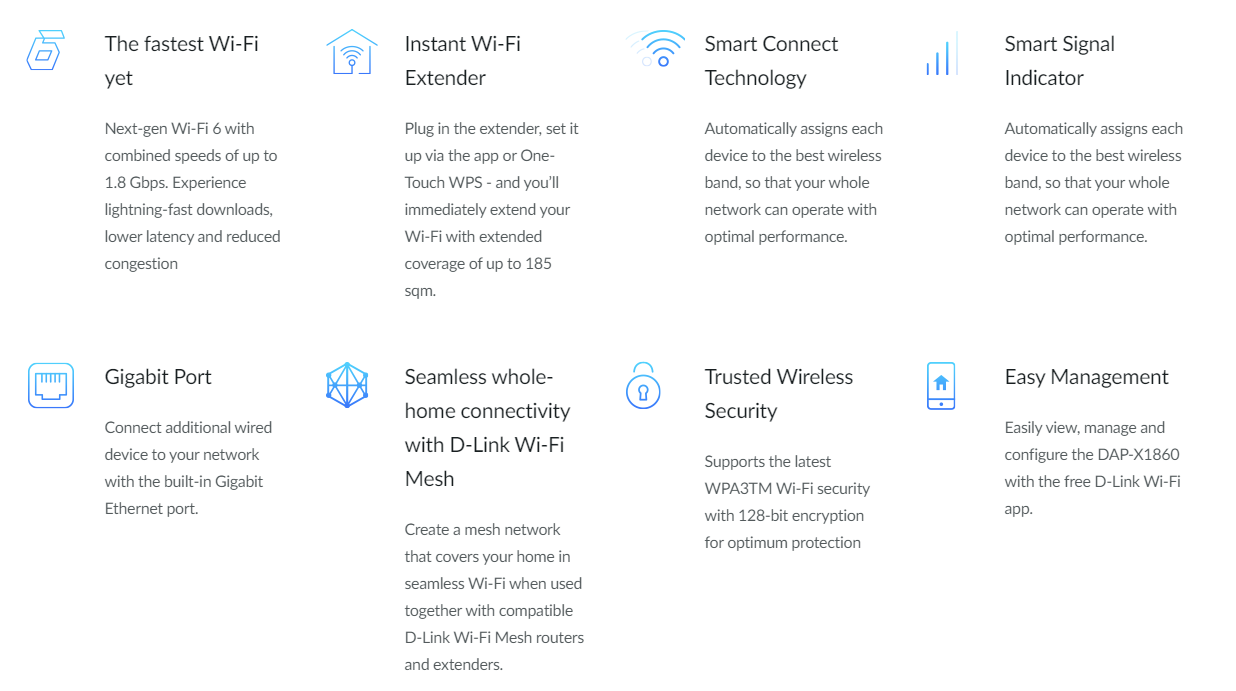 The fastest Wi-Fi yet

Next-gen Wi-Fi 6 with combined speeds of up to 1.8 Gbps. Experience lightning-fast downloads, lower latency and reduced congestion

Instant Wi-Fi Extender

Plug in the extender, set it up via the app or One-Touch WPS - and you'll immediately extend your Wi-Fi with extended coverage of up to 185 sqm.

Smart Connect Technology

Automatically assigns each device to the best wireless band, so that your whole network can operate with optimal performance.

Smart Signal Indicator

Automatically assigns each device to the best wireless band, so that your whole network can operate with optimal performance.

Gigabit Port

Connect additional wired device to your network with the built-in Gigabit Ethernet port.

Seamless whole-home connectivity with D-Link Wi-Fi Mesh

Create a mesh network that covers your home in seamless Wi-Fi when used together with compatible D-Link Wi-Fi Mesh routers and extenders.

Trusted Wireless Security

Supports the latest WPA3TM Wi-Fi security with 128-bit encryption for optimum protection

Easy Management

Easily view, manage and configure the DAP-X1860 with the free D-Link Wi-Fi app.