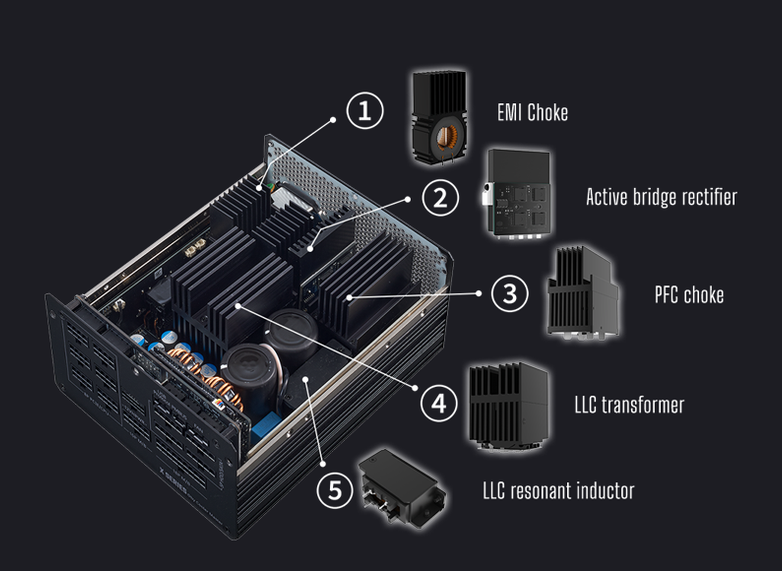 1
EMI Choke

2
Active bridge rectifier

3
PFC choke

4
LLC transformer

5
LLC resonant inductor