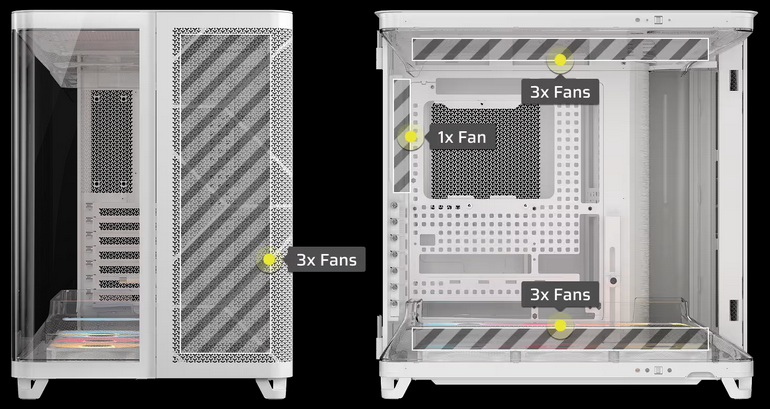 3x Fans

3x Fans

1x Fan

3x Fans