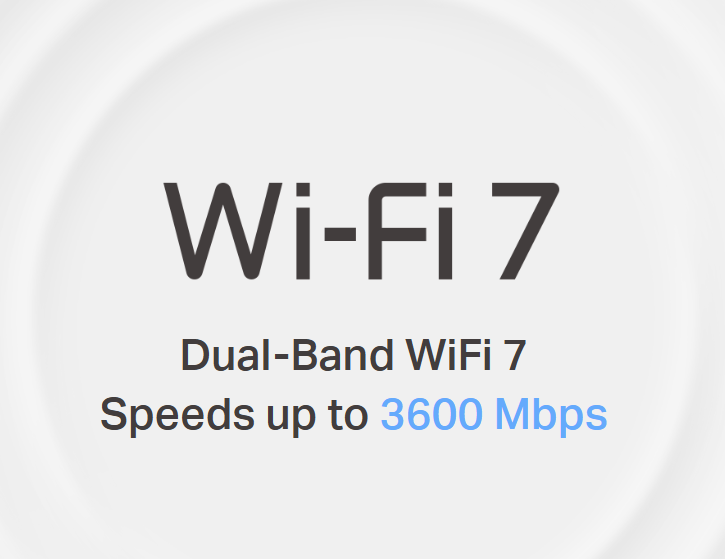 Wi-Fi 7

Dual-Band WiFi 7
Speeds up to 3600 Mbps