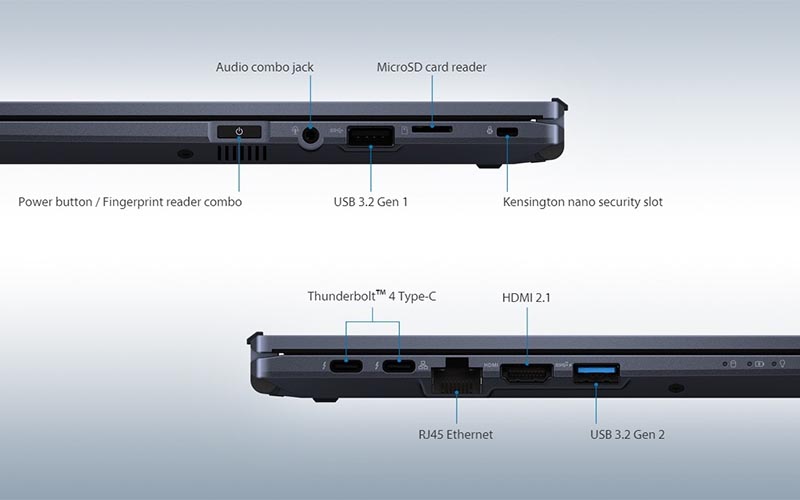 Audio combo jack

MicroSD card reader

Power button / Fingerprint reader combo

USB 3.2 Gen 1

Kensington nano security slot

Thunderbolt™ 4 Type-C

HDMI 2.1

HDMI

RJ45 Ethernet

USB 3.2 Gen 2