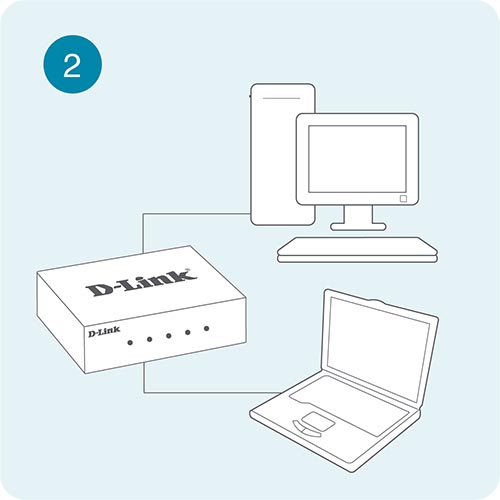 2

D-Link

D-Link