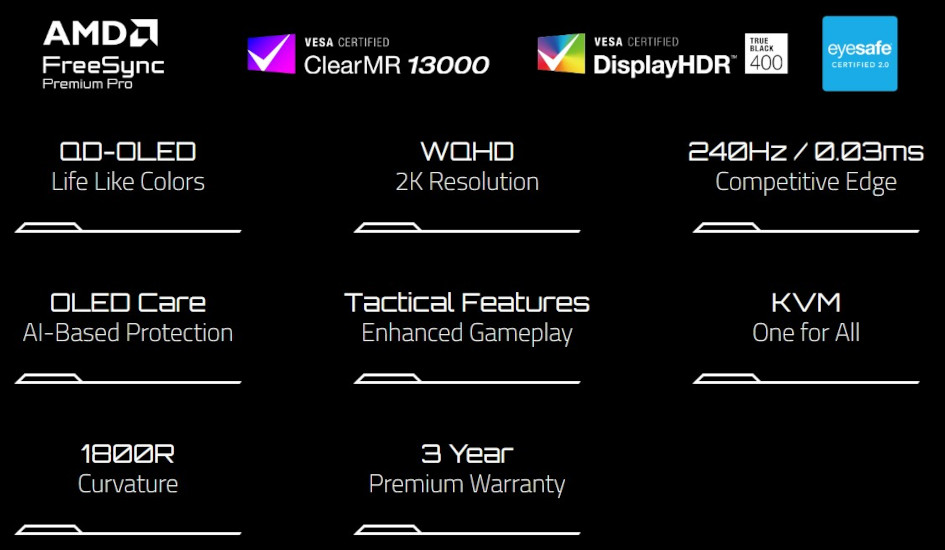 AMD
FreeSync
Premium Pro

VESA CERTIFIED
ClearMR 13000

VESA CERTIFIED
DisplayHDR™
TRUE BLACK
400

eyesafe
CERTIFIED 2.0

QD-OLED
Life Like Colors

WQHD
2K Resolution

240Hz / 0.03ms
Competitive Edge

OLED Care
AI-Based Protection

Tactical Features
Enhanced Gameplay

KVM
One for All

1800R
Curvature

3 Year
Premium Warranty