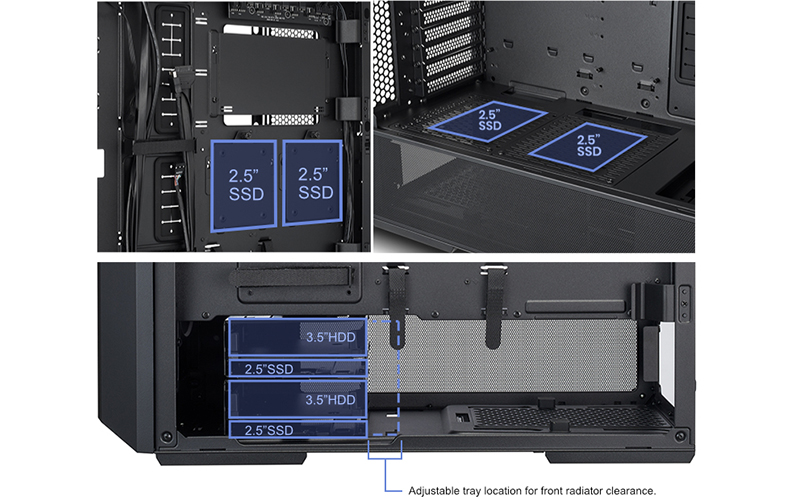 2.5"
SSD

2.5"
SSD

2.5"
SSD

2.5"
SSD

3.5"HDD

2.5"SSD

3.5"HDD

2.5"SSD

Adjustable tray location for front radiator clearance.